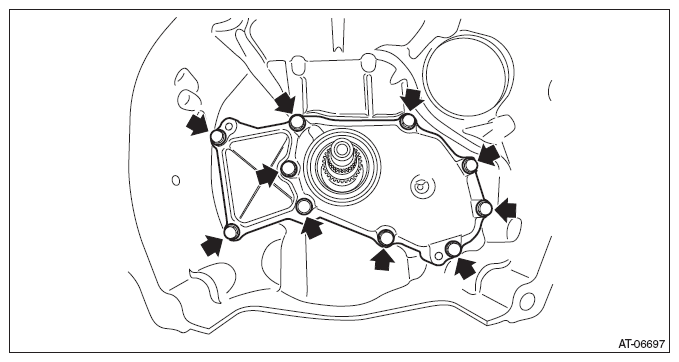 AT-06697