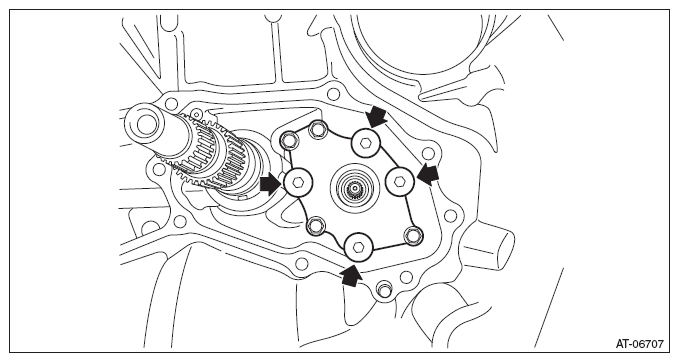 AT-06707