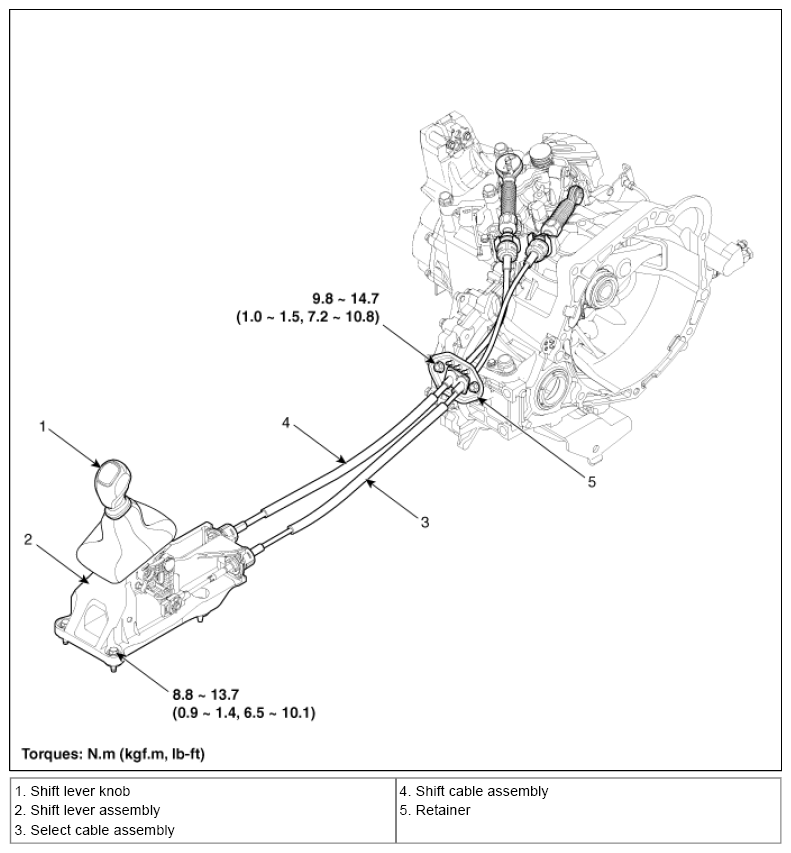 9.8 ~ 14.7
(1.0 ~ 1.5, 7.2 ~ 10.8)

1

4

5

3

2

8.8 ~ 13.7
(0.9 ~ 1.4, 6.5 ~ 10.1)

Torques: N.m (kgf.m, lb-ft)

| 1. Shift lever knob<br>2. Shift lever assembly<br>3. Select cable assembly | 4. Shift cable assembly<br>5. Retainer |
|---|---|