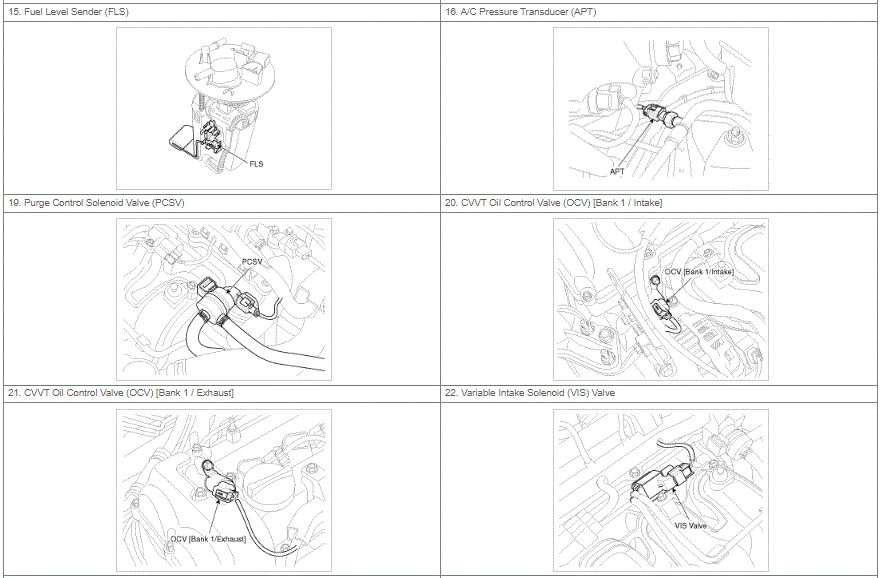 | 15. Fuel Level Sender (FLS) | 16. A/C Pressure Transducer (APT) |
|---|---|
| FLS | APT |
| 19. Purge Control Solenoid Valve (PCSV) | 20. CVVT Oil Control Valve (OCV) [Bank 1 / Intake] |
| PCSV | OCV [Bank 1/Intake] |
| 21. CVVT Oil Control Valve (OCV) [Bank 1 / Exhaust] | 22. Variable Intake Solenoid (VIS) Valve |
| OCV [Bank 1/Exhaust] | VIS Valve |