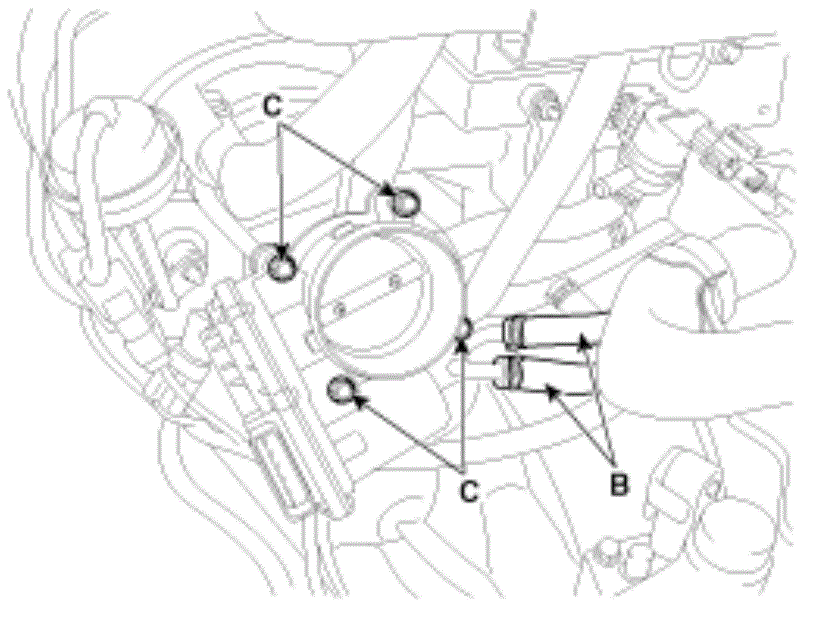 C
C
B