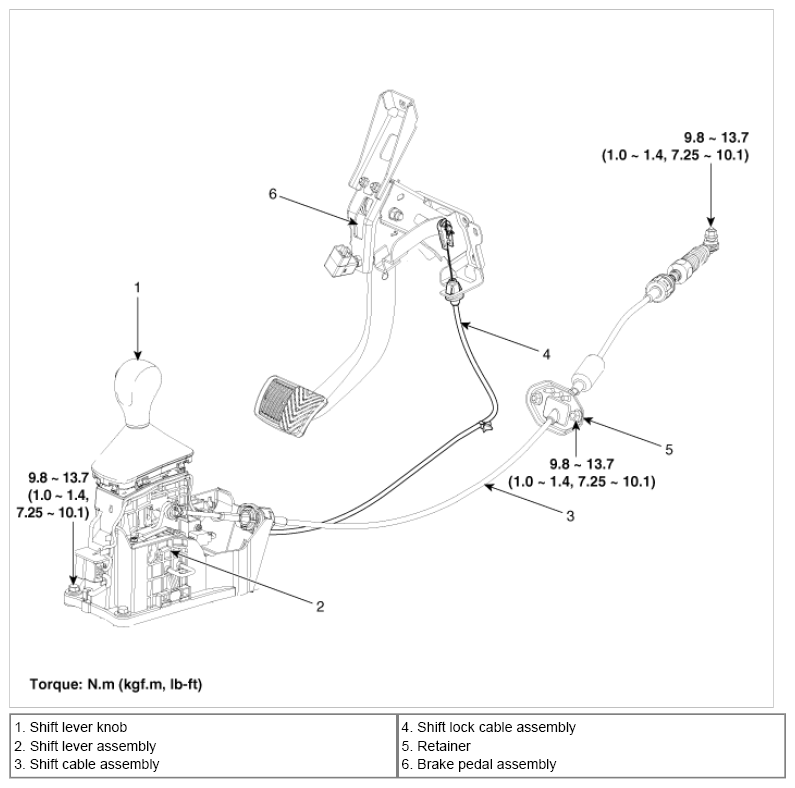 9.8 ~ 13.7
(1.0 ~ 1.4, 7.25 ~ 10.1)

6

1

4

5

9.8 ~ 13.7
(1.0 ~ 1.4, 7.25 ~ 10.1)

9.8 ~ 13.7
(1.0 ~ 1.4,
7.25 ~ 10.1)

3

2

Torque: N.m (kgf.m, lb-ft)

| 1. Shift lever knob<br>2. Shift lever assembly<br>3. Shift cable assembly | 4. Shift lock cable assembly<br>5. Retainer<br>6. Brake pedal assembly |
|---|---|