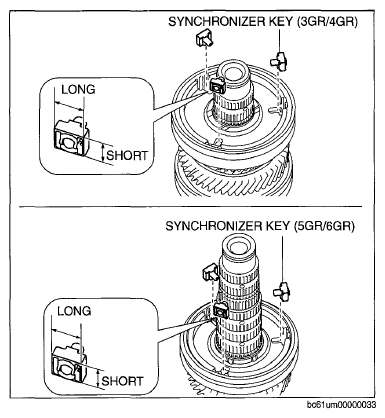 SYNCHRONIZER KEY (3GR/4GR)

LONG

SHORT

SYNCHRONIZER KEY (5GR/6GR)

LONG

SHORT

bc61um00000033