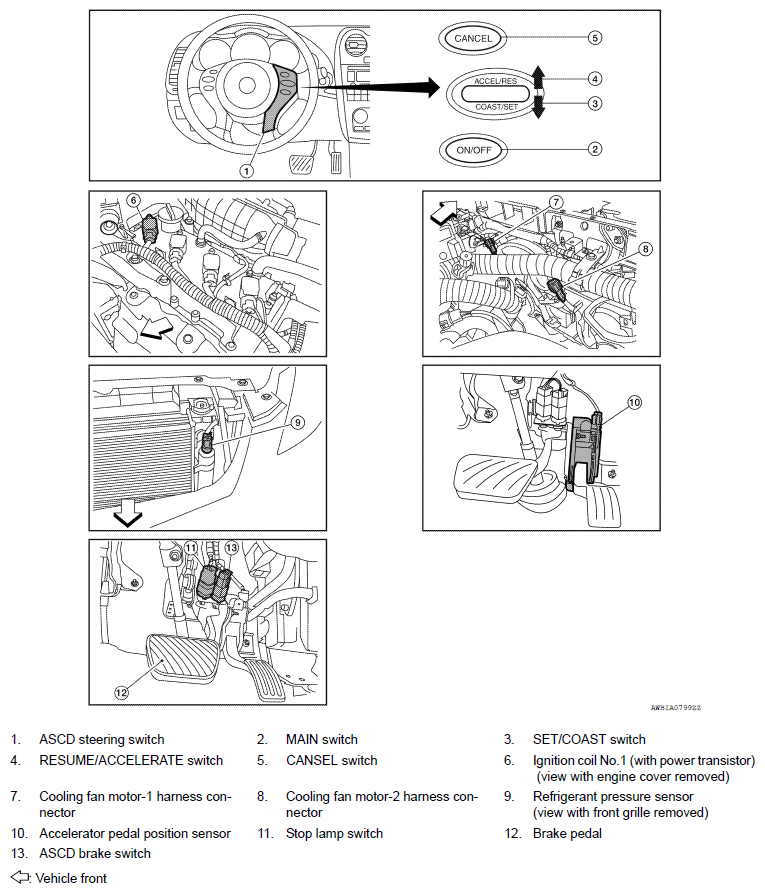 CANCEL
5
ACCEL/RES
4
COAST/SET
3
ON/OFF
2
1
6
7
8
9
10
11
13
12
AWBIA0799ZZ

1. ASCD steering switch
2. MAIN switch
3. SET/COAST switch
4. RESUME/ACCELERATE switch
5. CANSEL switch
6. Ignition coil No.1 (with power transistor) (view with engine cover removed)
7. Cooling fan motor-1 harness connector
8. Cooling fan motor-2 harness connector
9. Refrigerant pressure sensor (view with front grille removed)
10. Accelerator pedal position sensor
11. Stop lamp switch
12. Brake pedal
13. ASCD brake switch

: Vehicle front