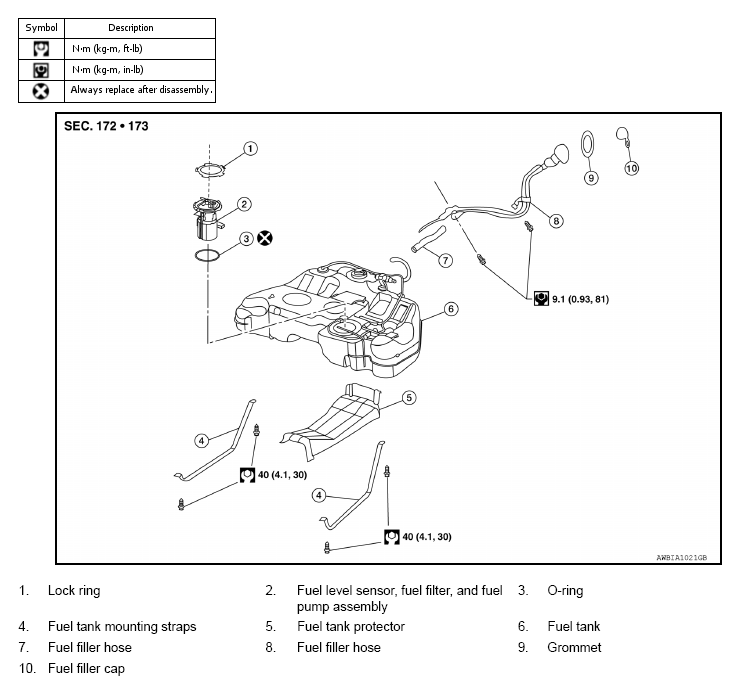 | Symbol | Description |
|---|---|
|  | N·m (kg-m, ft-lb) |
|  | N·m (kg-m, in-lb) |
|  | Always replace after disassembly. |

SEC. 172 • 173

1
2
3
7
8
9
10
9.1 (0.93, 81)
6
5
4
40 (4.1, 30)
4
40 (4.1, 30)

AWBIA1021GB

1. Lock ring
2. Fuel level sensor, fuel filter, and fuel pump assembly
3. O-ring
4. Fuel tank mounting straps
5. Fuel tank protector
6. Fuel tank
7. Fuel filler hose
8. Fuel filler hose
9. Grommet
10. Fuel filler cap