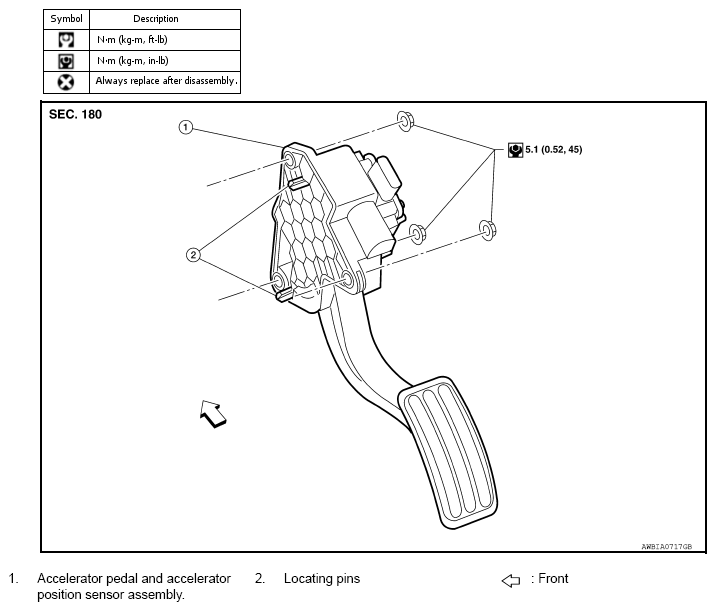 | Symbol | Description |
|---|---|
|  | N·m (kg-m, ft-lb) |
|  | N·m (kg-m, in-lb) |
|  | Always replace after disassembly. |

SEC. 180

1

2

5.1 (0.52, 45)

AWBIA0717GB

1. Accelerator pedal and accelerator position sensor assembly.

2. Locating pins

: Front