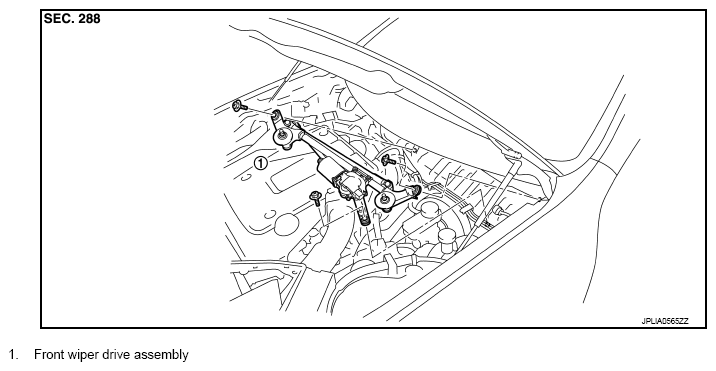 SEC. 288

1

JPLIA0565ZZ

1. Front wiper drive assembly