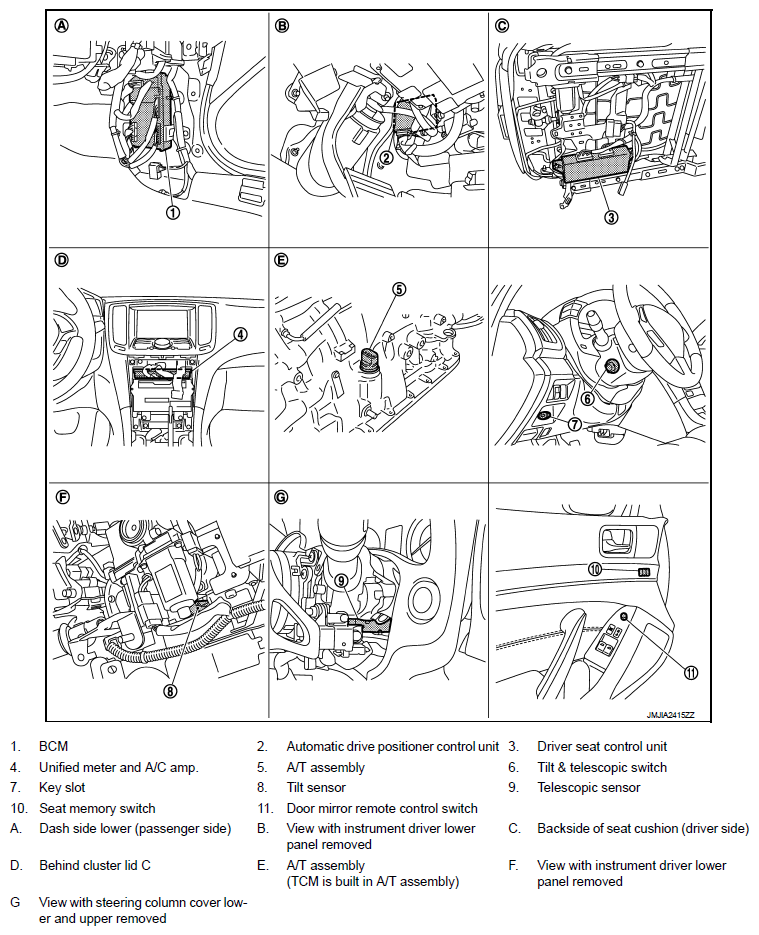 Ⓐ

①

Ⓑ

②

Ⓒ

③

Ⓓ

④

Ⓔ

⑤

⑥

⑦

Ⓕ

⑧

Ⓖ

⑨

⑩

⑪

JMJIA2415ZZ

1. BCM
2. Automatic drive positioner control unit
3. Driver seat control unit
4. Unified meter and A/C amp.
5. A/T assembly
6. Tilt & telescopic switch
7. Key slot
8. Tilt sensor
9. Telescopic sensor
10. Seat memory switch
11. Door mirror remote control switch
A. Dash side lower (passenger side)
B. View with instrument driver lower panel removed
C. Backside of seat cushion (driver side)
D. Behind cluster lid C
E. A/T assembly (TCM is built in A/T assembly)
F. View with instrument driver lower panel removed
G View with steering column cover lower and upper removed