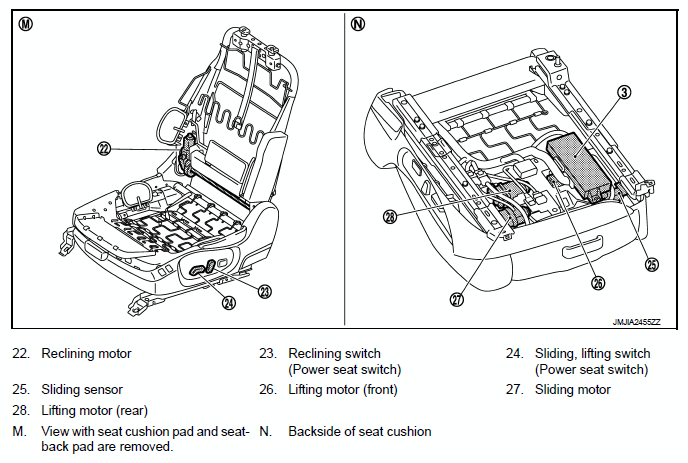 M

22

24

23

N

3

28

27

26

25

JMJIA2455ZZ

22. Reclining motor

23. Reclining switch (Power seat switch)

24. Sliding, lifting switch (Power seat switch)

25. Sliding sensor

26. Lifting motor (front)

27. Sliding motor

28. Lifting motor (rear)

M. View with seat cushion pad and seatback pad are removed.

N. Backside of seat cushion