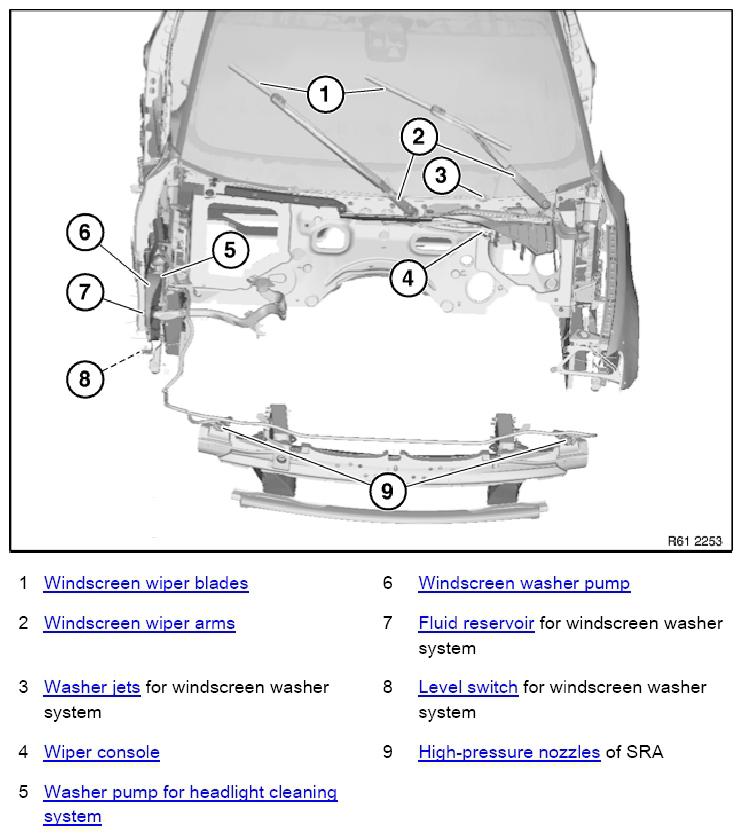 1
2
3
6
5
4
7
8
9
R61 2253

1 Windscreen wiper blades

2 Windscreen wiper arms

3 Washer jets for windscreen washer system

4 Wiper console

5 Washer pump for headlight cleaning system

6 Windscreen washer pump

7 Fluid reservoir for windscreen washer system

8 Level switch for windscreen washer system

9 High-pressure nozzles of SRA