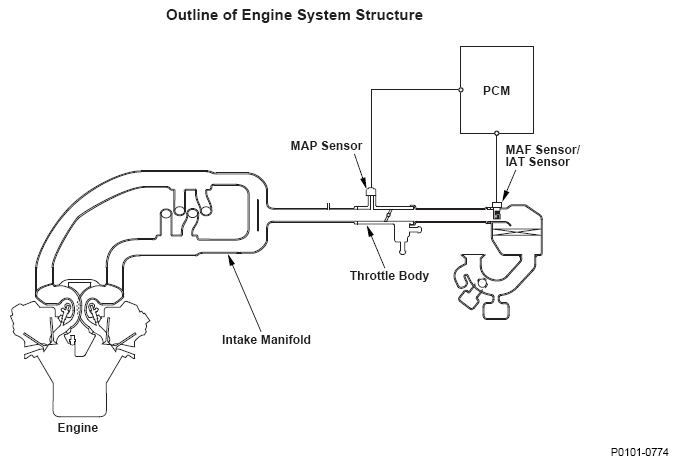 Outline of Engine System Structure

PCM

MAP Sensor

MAF Sensor/
IAT Sensor

Throttle Body

Intake Manifold

Engine

P0101-0774