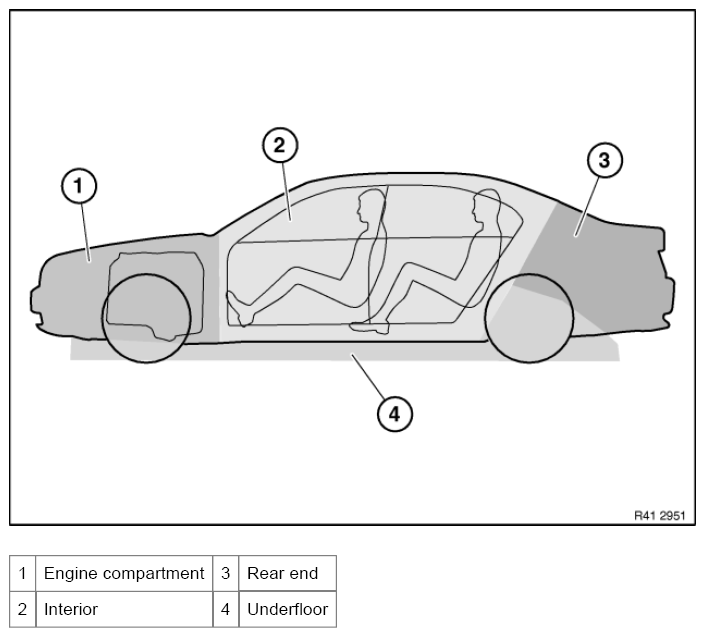 1
2
3
4
R41 2951

| 1 | Engine compartment | 3 | Rear end |
|---|---|---|---|
| 2 | Interior | 4 | Underfloor |