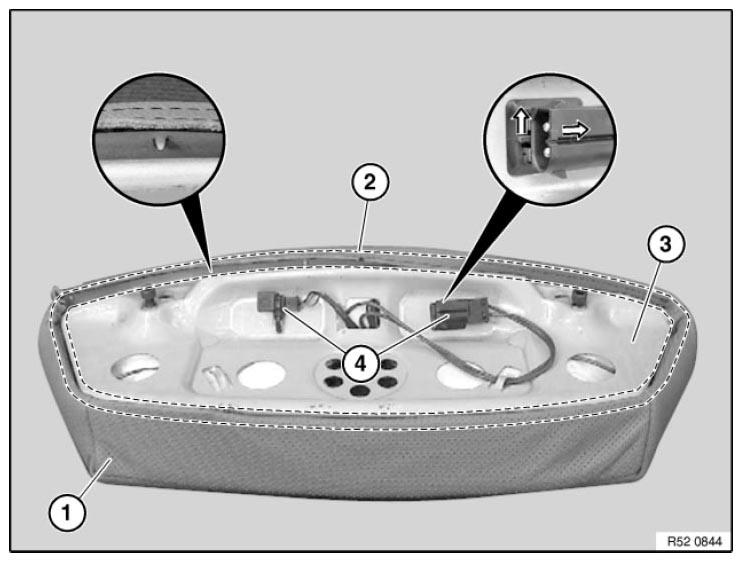 2
3
4
1
R52 0844