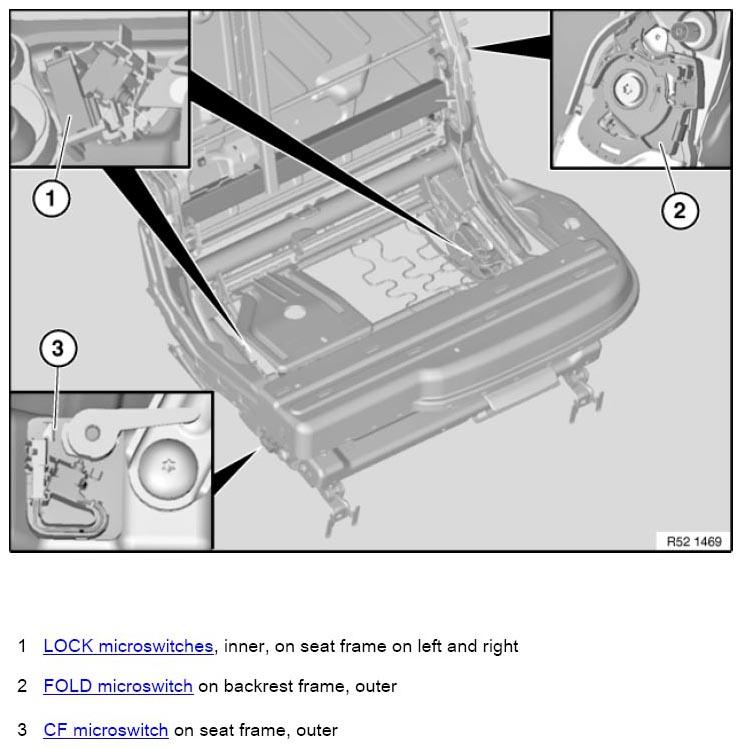 1

2

3

R52 1469

1 LOCK microswitches, inner, on seat frame on left and right

2 FOLD microswitch on backrest frame, outer

3 CF microswitch on seat frame, outer