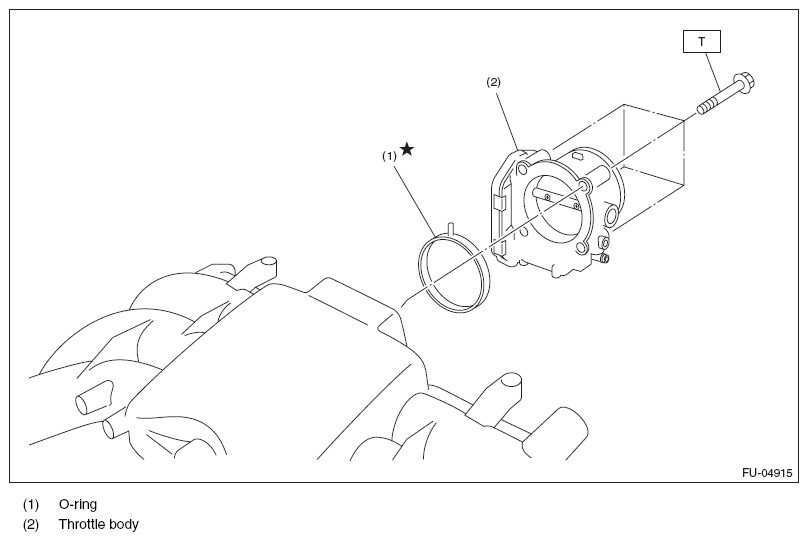 T

(2)

(1) ★

FU-04915

(1) O-ring
(2) Throttle body