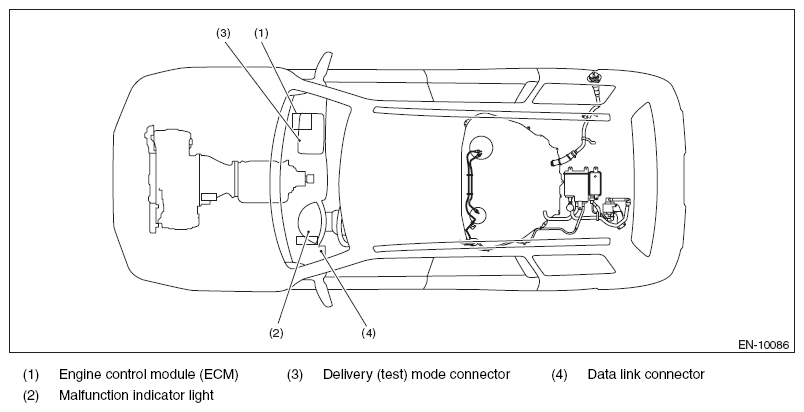 (3) (1)

(2) (4)

EN-10086

(1) Engine control module (ECM)
(2) Malfunction indicator light
(3) Delivery (test) mode connector
(4) Data link connector