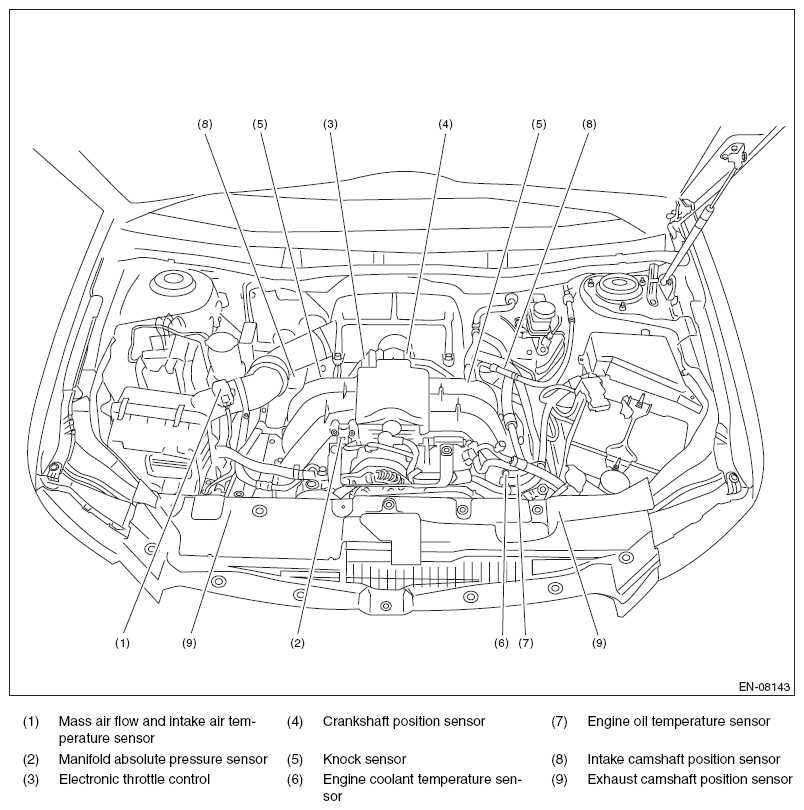 (8) (5) (3) (4) (5) (8)

(1) (9) (2) (6) (7) (9)

EN-08143

(1) Mass air flow and intake air temperature sensor
(2) Manifold absolute pressure sensor
(3) Electronic throttle control
(4) Crankshaft position sensor
(5) Knock sensor
(6) Engine coolant temperature sensor
(7) Engine oil temperature sensor
(8) Intake camshaft position sensor
(9) Exhaust camshaft position sensor