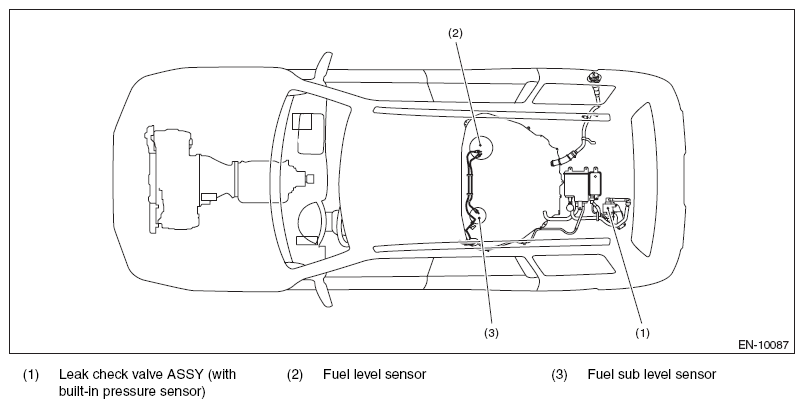 (2)

(3)

(1)

EN-10087

(1) Leak check valve ASSY (with built-in pressure sensor)

(2) Fuel level sensor

(3) Fuel sub level sensor