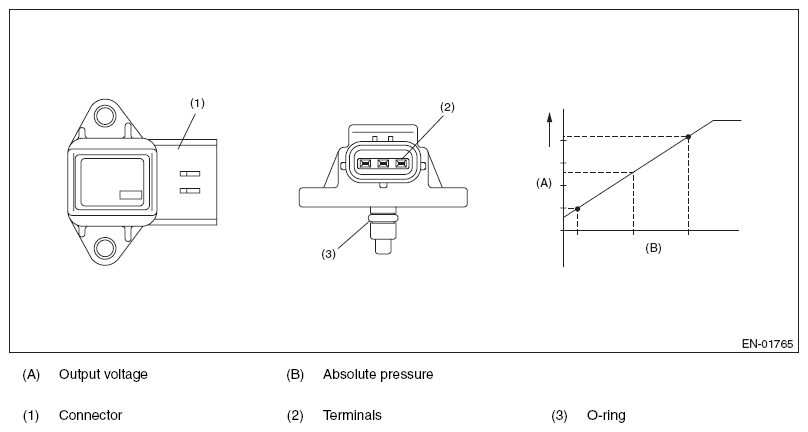 (1)

(2)

(3)

(A)

(B)

EN-01765

(A) Output voltage (B) Absolute pressure

(1) Connector (2) Terminals (3) O-ring