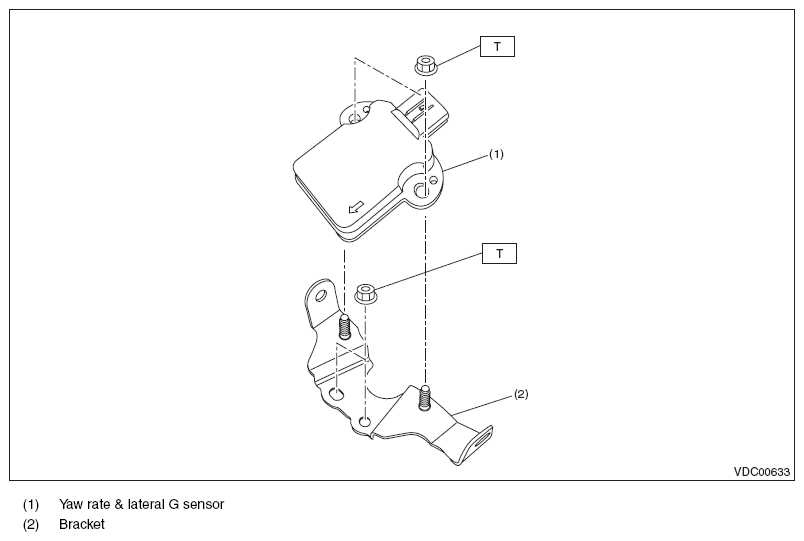 T

(1)

T

(2)

VDC00633

(1) Yaw rate & lateral G sensor
(2) Bracket