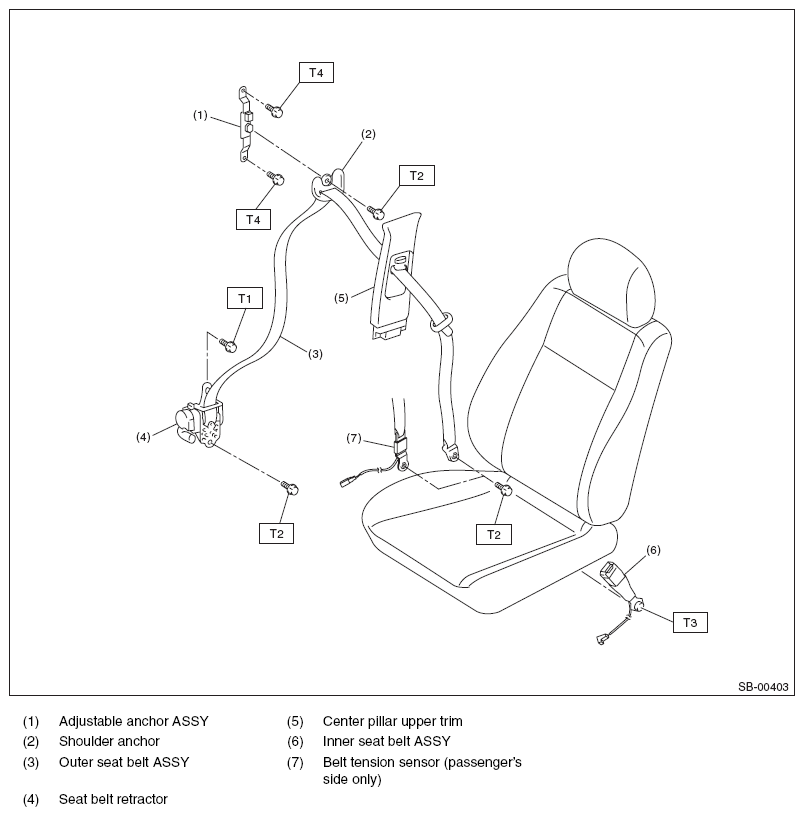 T4

(1)

(2)

T2

T4

T1

(5)

(3)

(4)

(7)

T2

T2

(6)

T3

SB-00403

(1) Adjustable anchor ASSY
(2) Shoulder anchor
(3) Outer seat belt ASSY
(4) Seat belt retractor

(5) Center pillar upper trim
(6) Inner seat belt ASSY
(7) Belt tension sensor (passenger's side only)