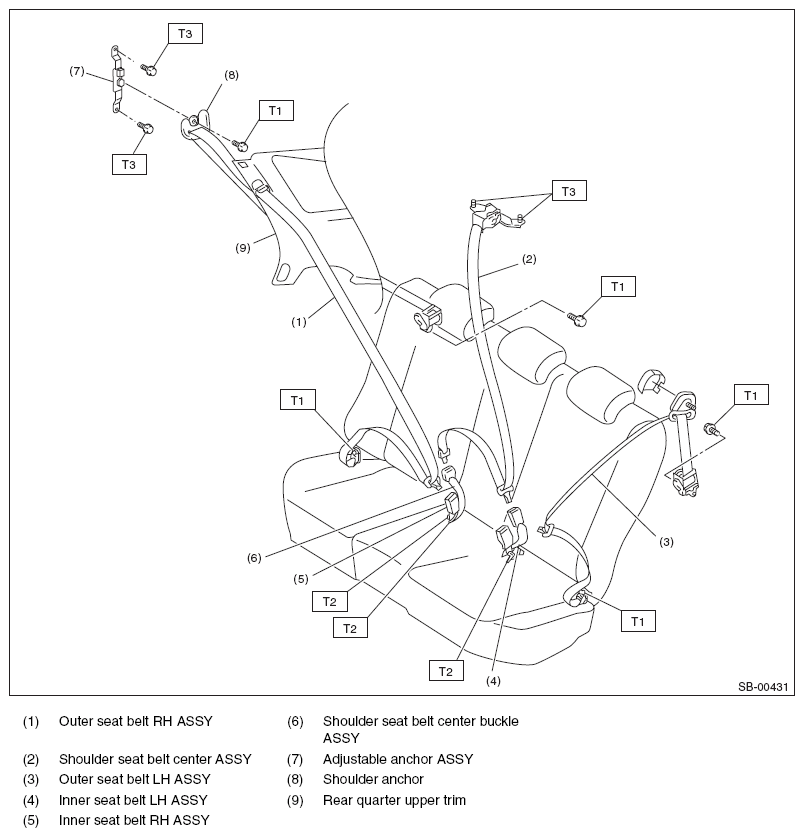 T3
(7)
(8)
T1
T3
T3
(9)
(2)
T1
(1)
T1
T1
(3)
(6)
(5)
T2
T2
T1
T2
(4)
SB-00431

(1) Outer seat belt RH ASSY
(2) Shoulder seat belt center ASSY
(3) Outer seat belt LH ASSY
(4) Inner seat belt LH ASSY
(5) Inner seat belt RH ASSY

(6) Shoulder seat belt center buckle ASSY
(7) Adjustable anchor ASSY
(8) Shoulder anchor
(9) Rear quarter upper trim