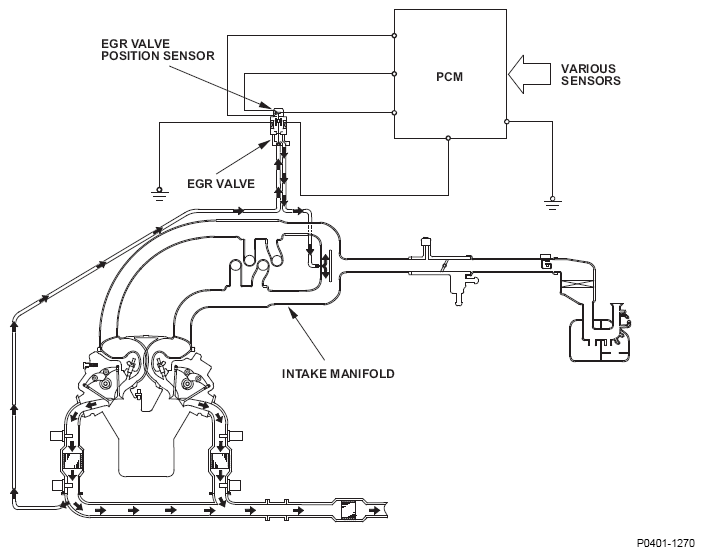 EGR VALVE
POSITION SENSOR

PCM

VARIOUS
SENSORS

EGR VALVE

INTAKE MANIFOLD

P0401-1270