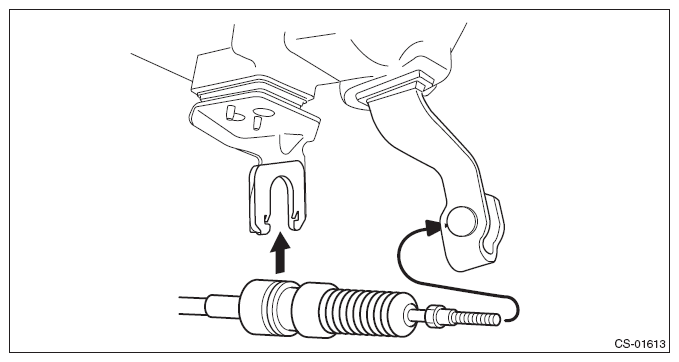 CS-01613