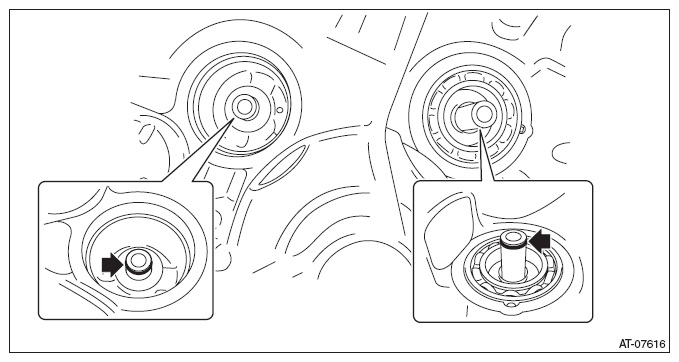 AT-07616