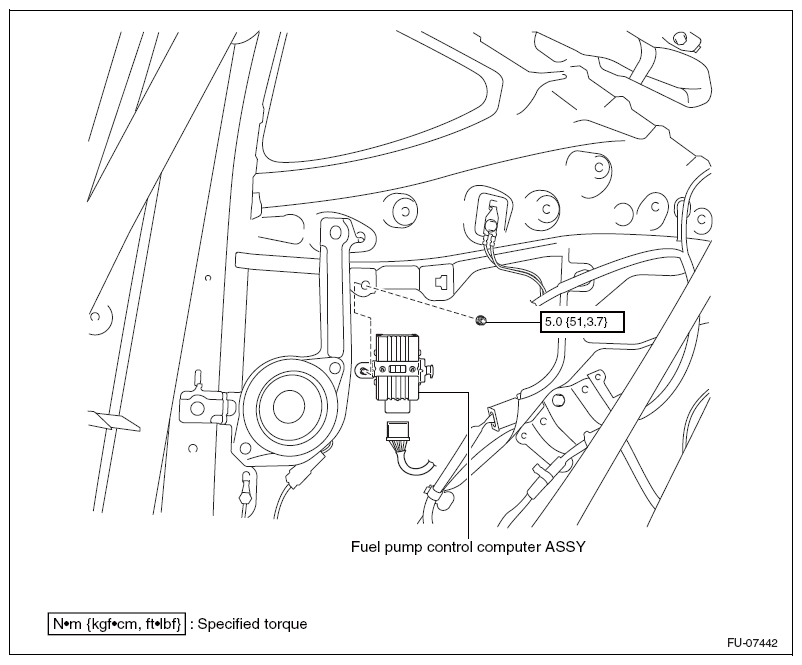 5.0 {51,3.7}

Fuel pump control computer ASSY

N•m {kgf•cm, ft•lbf} : Specified torque

FU-07442