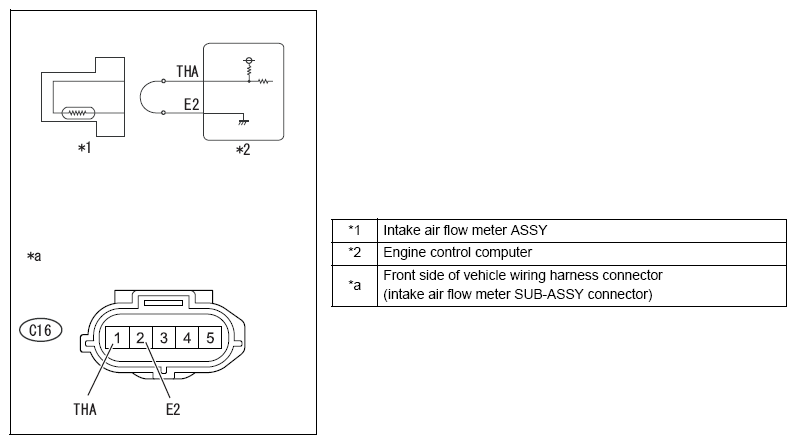 THA
E2
*1
*2
*a
C16
1 2 3 4 5
THA
E2

| *1 | Intake air flow meter ASSY |
|---|---|
| *2 | Engine control computer |
| *a | Front side of vehicle wiring harness connector (intake air flow meter SUB-ASSY connector) |