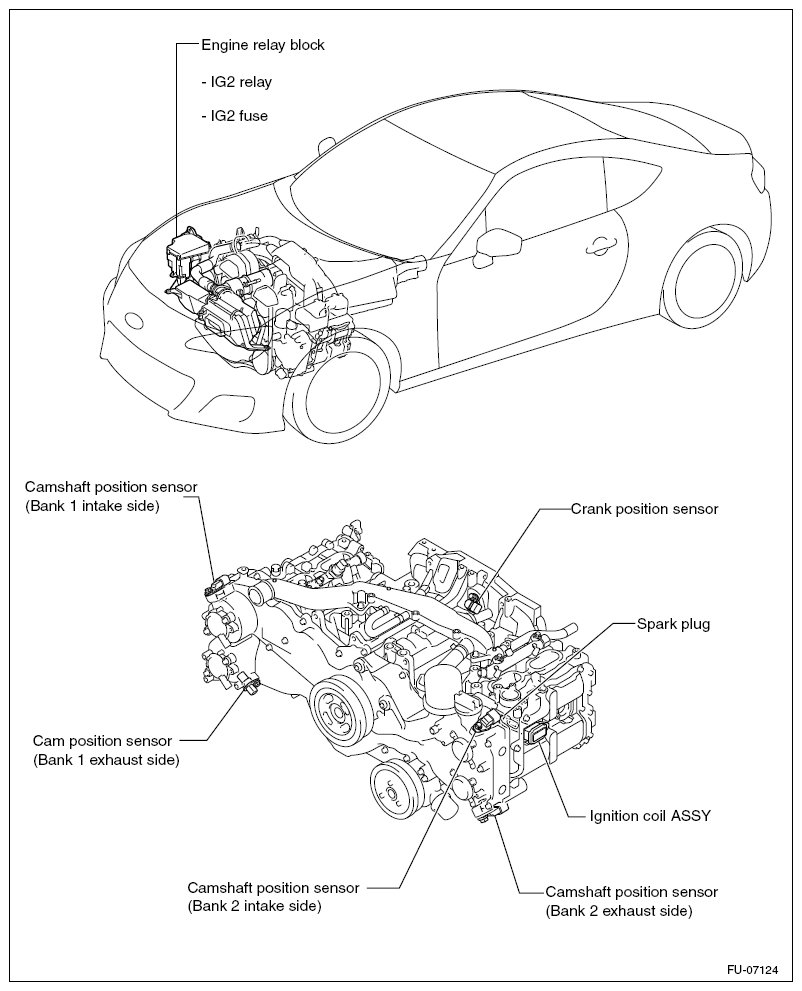 Engine relay block

- IG2 relay

- IG2 fuse

Camshaft position sensor
(Bank 1 intake side)

Crank position sensor

Spark plug

Cam position sensor
(Bank 1 exhaust side)

Ignition coil ASSY

Camshaft position sensor
(Bank 2 intake side)

Camshaft position sensor
(Bank 2 exhaust side)

FU-07124