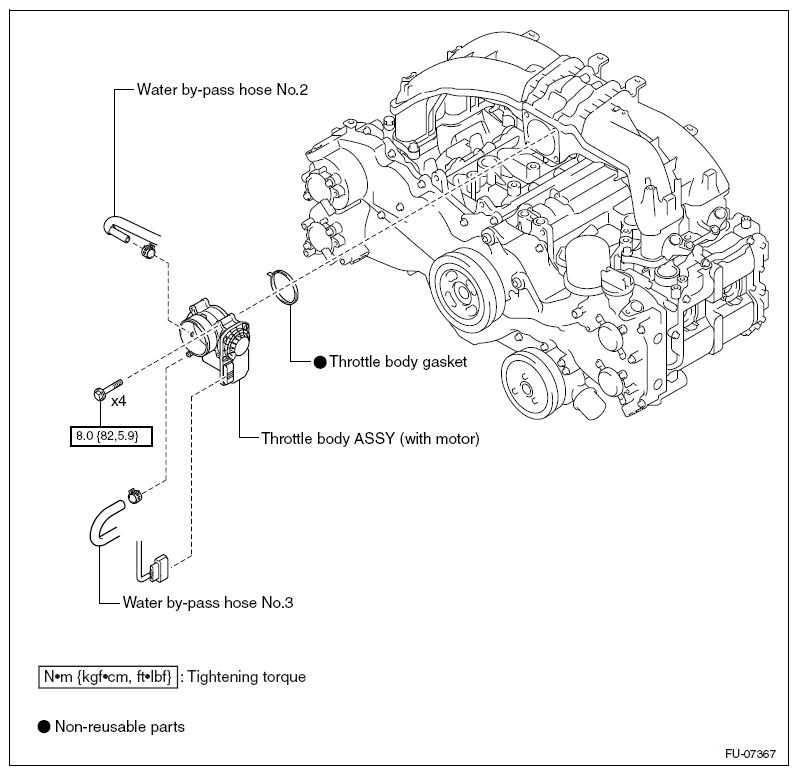 Water by-pass hose No.2

● Throttle body gasket

x4

8.0 {82,5.9}

Throttle body ASSY (with motor)

Water by-pass hose No.3

N•m {kgf•cm, ft•lbf} : Tightening torque

● Non-reusable parts

FU-07367