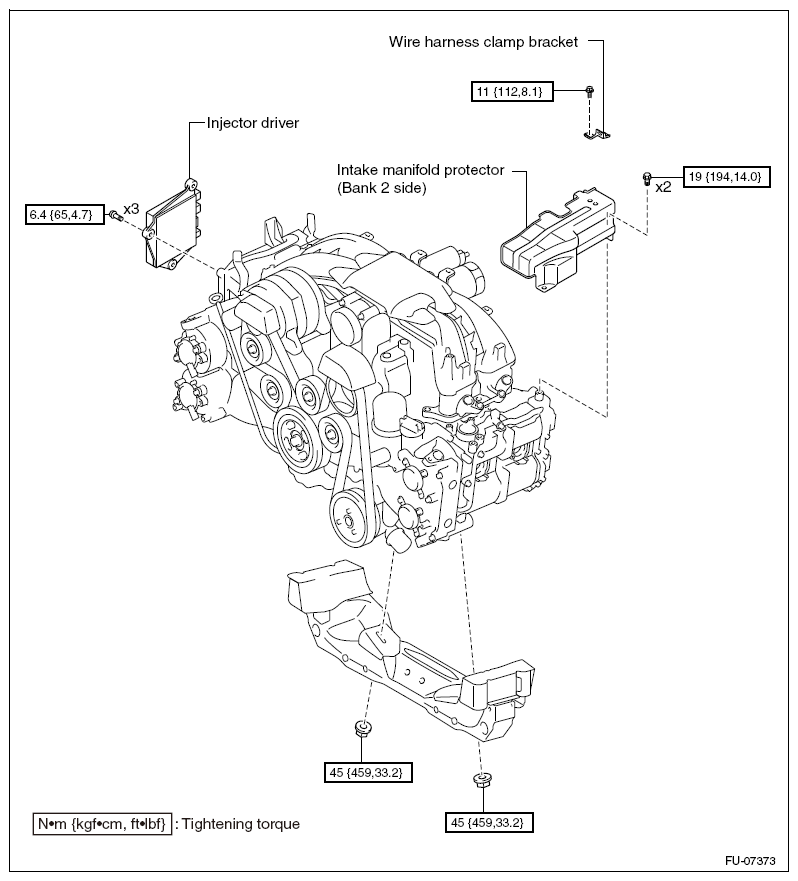 Wire harness clamp bracket

11 {112,8.1}

Injector driver

Intake manifold protector (Bank 2 side)

19 {194,14.0}

x2

6.4 {65,4.7}

x3

45 {459,33.2}

45 {459,33.2}

N•m {kgf•cm, ft•lbf} : Tightening torque

FU-07373