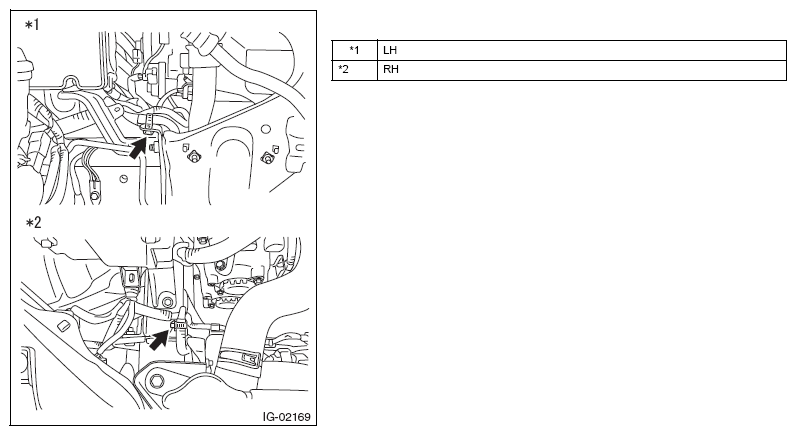 *1

*2

IG-02169

| *1 | LH |
|---|---|
| *2 | RH |