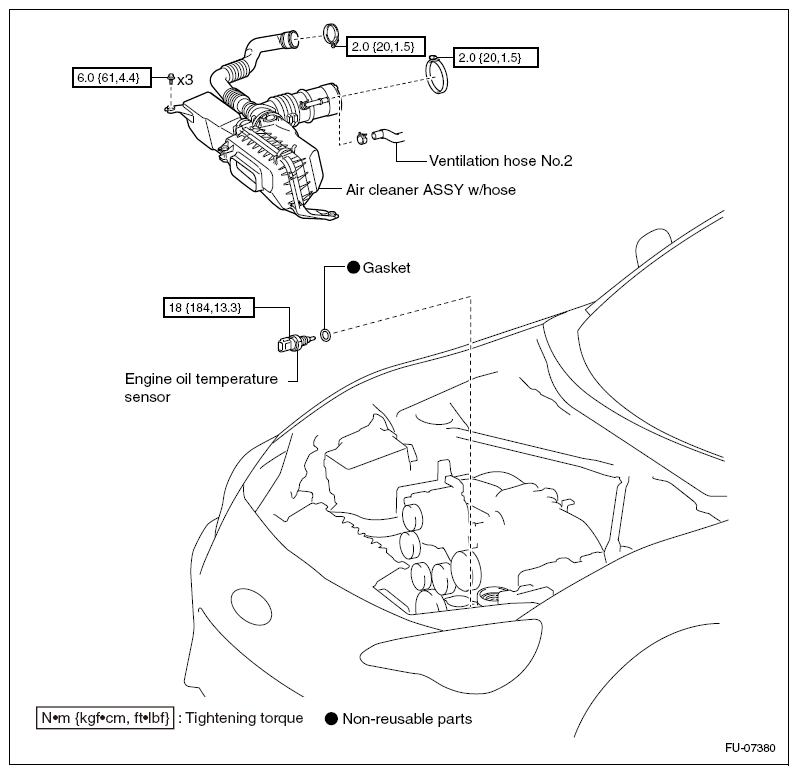 2.0 {20,1.5}

2.0 {20,1.5}

6.0 {61,4.4}

x3

Ventilation hose No.2

Air cleaner ASSY w/hose

● Gasket

18 {184,13.3}

Engine oil temperature sensor

N•m {kgf•cm, ft•lbf} : Tightening torque

● Non-reusable parts

FU-07380