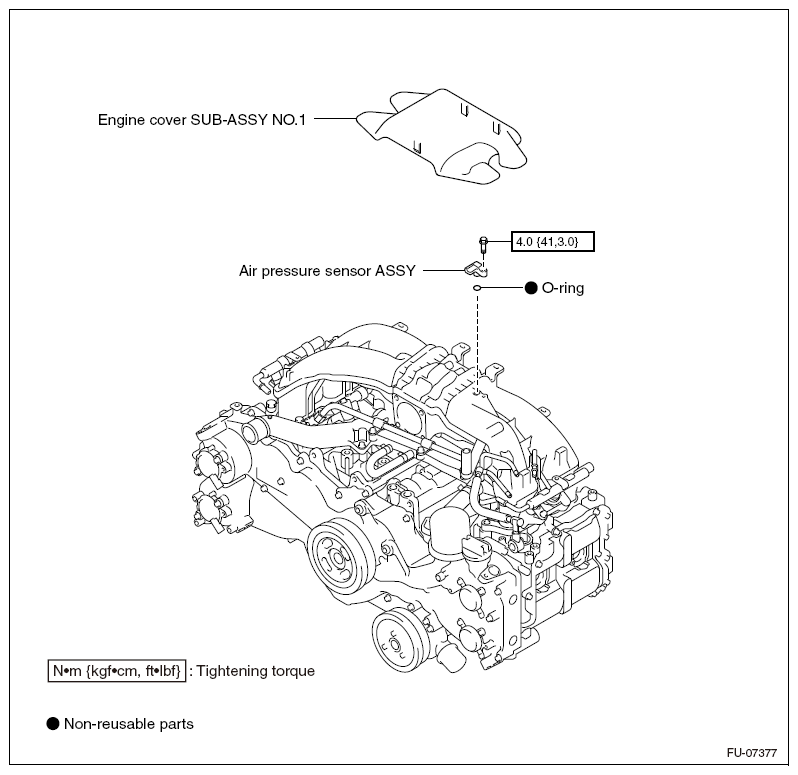 Engine cover SUB-ASSY NO.1

4.0 {41,3.0}

Air pressure sensor ASSY

● O-ring

N•m {kgf•cm, ft•lbf} : Tightening torque

● Non-reusable parts

FU-07377