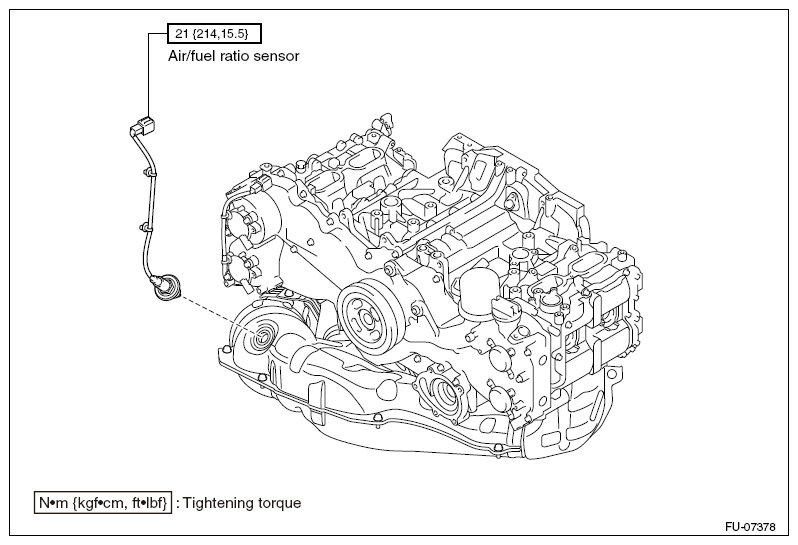 21 {214,15.5}
Air/fuel ratio sensor

N•m {kgf•cm, ft•lbf} : Tightening torque

FU-07378