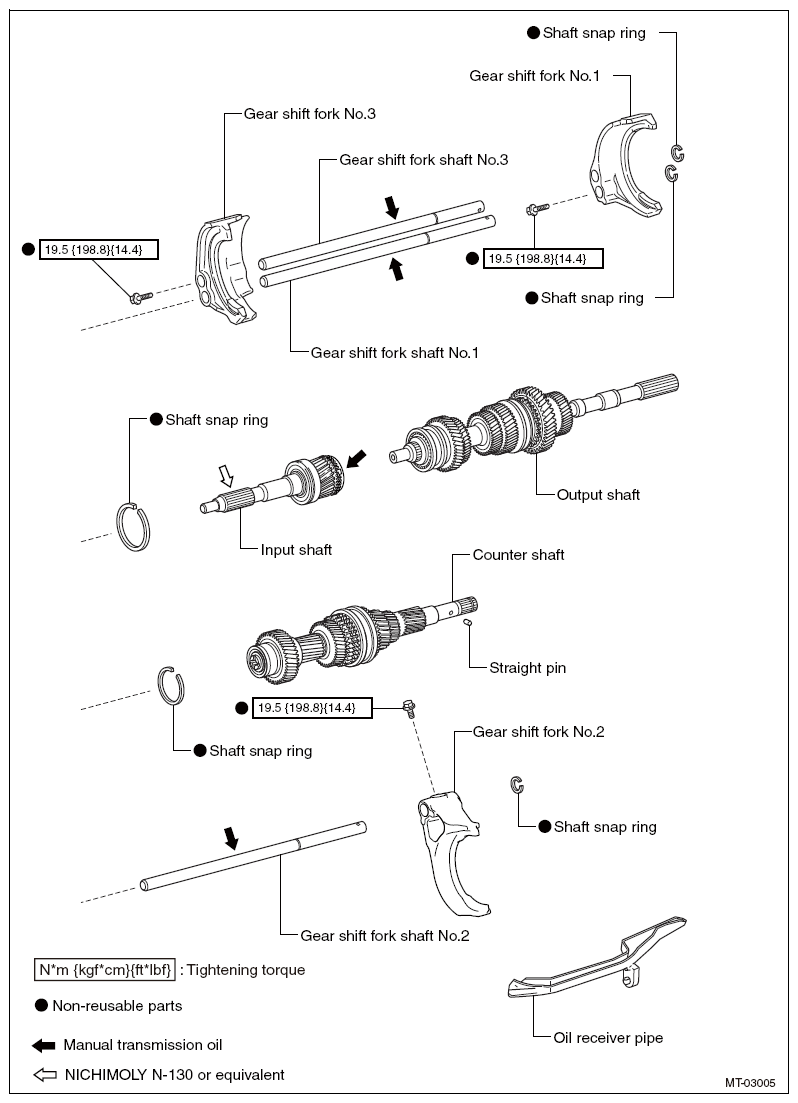 ● Shaft snap ring

Gear shift fork No.1

Gear shift fork No.3

Gear shift fork shaft No.3

● 19.5 {198.8}{14.4}

● 19.5 {198.8}{14.4}

● Shaft snap ring

Gear shift fork shaft No.1

● Shaft snap ring

Output shaft

Input shaft

Counter shaft

Straight pin

● 19.5 {198.8}{14.4}

● Shaft snap ring

Gear shift fork No.2

● Shaft snap ring

Gear shift fork shaft No.2

N*m {kgf*cm}{ft*lbf} : Tightening torque

● Non-reusable parts

Manual transmission oil

NICHIMOLY N-130 or equivalent

Oil receiver pipe

MT-03005