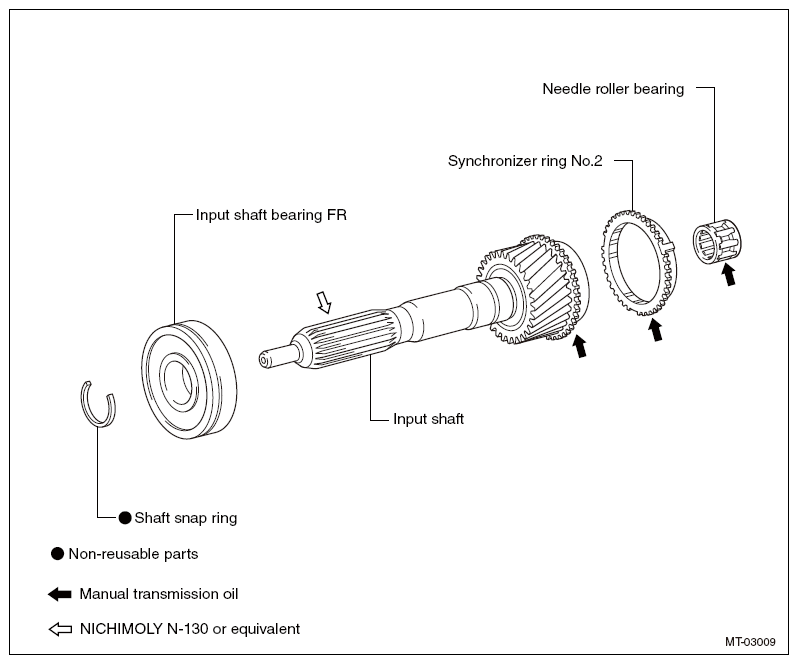 Needle roller bearing

Synchronizer ring No.2

Input shaft bearing FR

Input shaft

● Shaft snap ring

● Non-reusable parts

Manual transmission oil

NICHIMOLY N-130 or equivalent

MT-03009