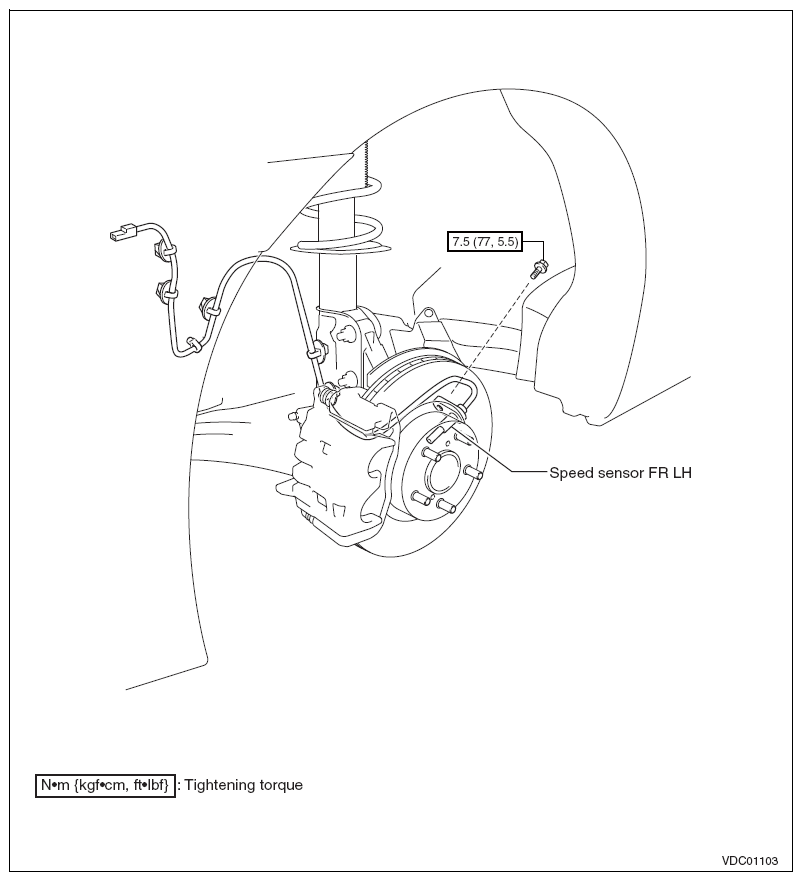 7.5 (77, 5.5)

Speed sensor FR LH

N•m {kgf•cm, ft•lbf} : Tightening torque

VDC01103