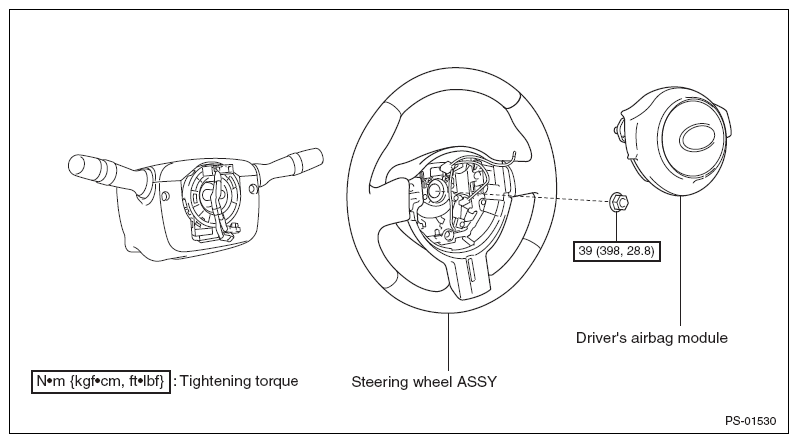 39 (398, 28.8)

Driver's airbag module

N•m {kgf•cm, ft•lbf} : Tightening torque

Steering wheel ASSY

PS-01530