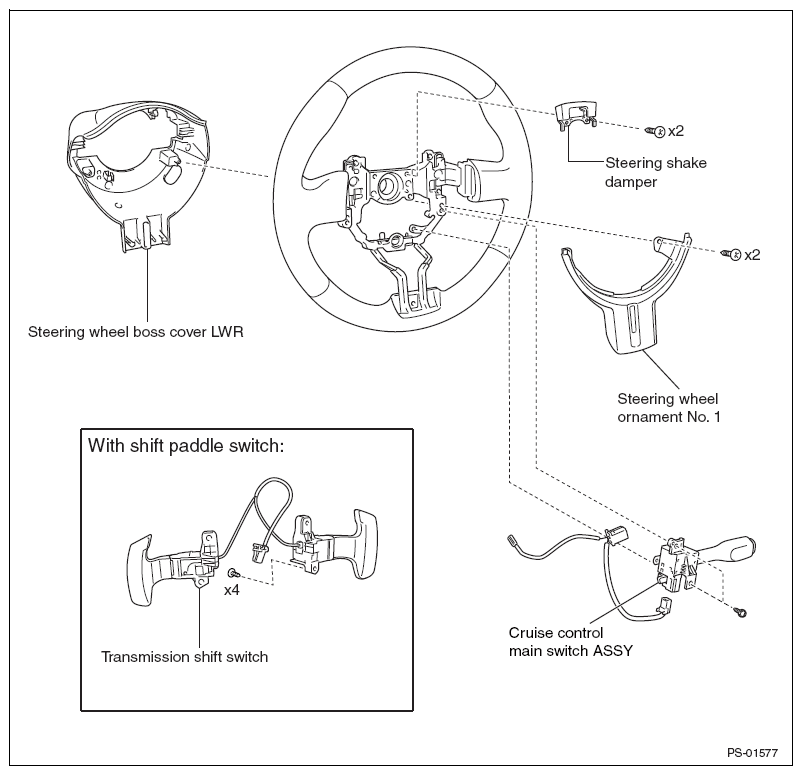 x2

Steering shake damper

x2

Steering wheel boss cover LWR

Steering wheel ornament No. 1

With shift paddle switch:

x4

Transmission shift switch

Cruise control main switch ASSY

PS-01577