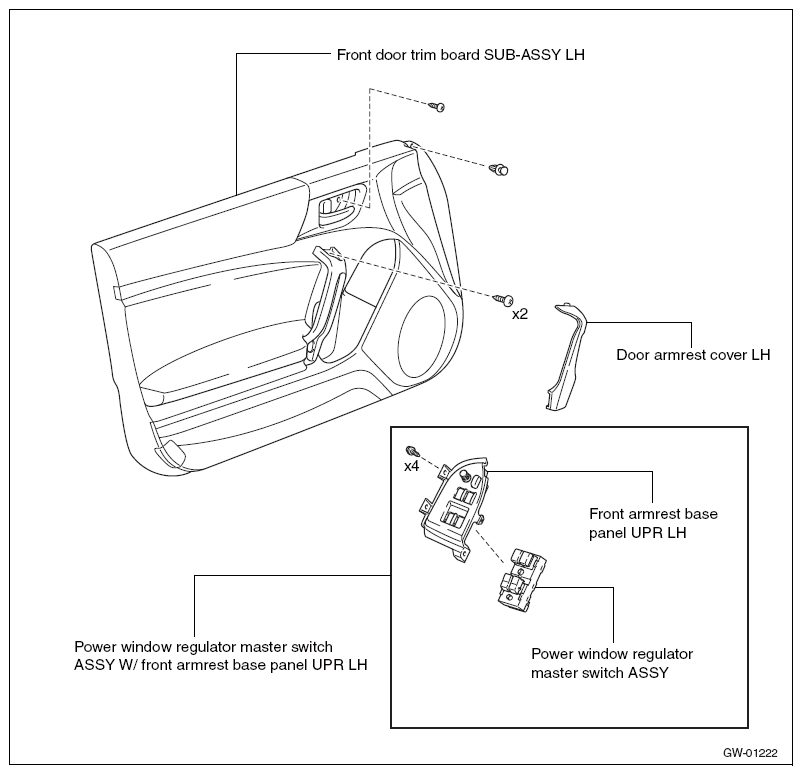 Front door trim board SUB-ASSY LH

x2

Door armrest cover LH

x4

Front armrest base panel UPR LH

Power window regulator master switch ASSY W/ front armrest base panel UPR LH

Power window regulator master switch ASSY

GW-01222