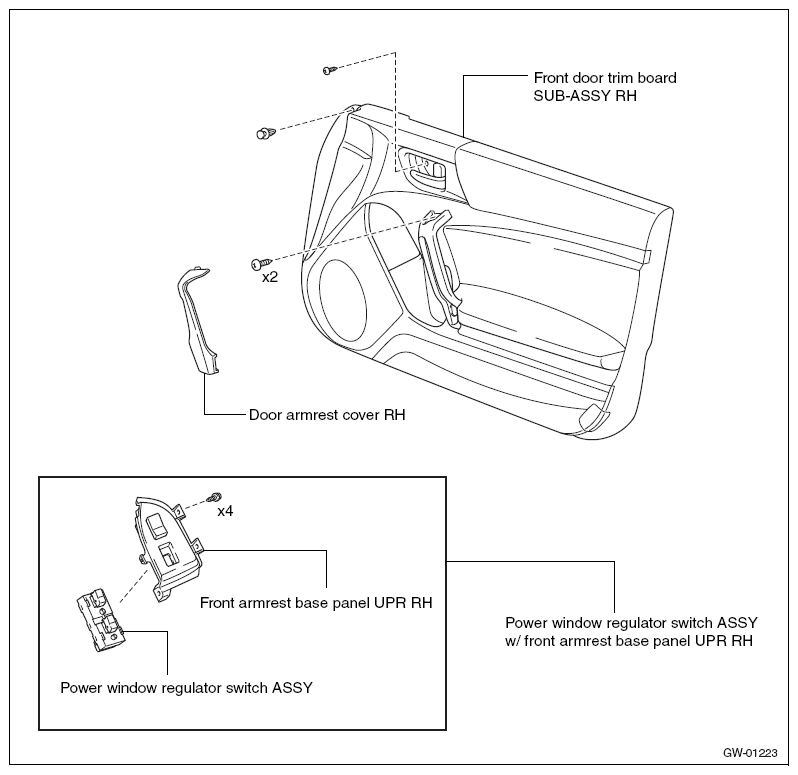 Front door trim board SUB-ASSY RH

x2

Door armrest cover RH

x4

Front armrest base panel UPR RH

Power window regulator switch ASSY

Power window regulator switch ASSY w/ front armrest base panel UPR RH

GW-01223