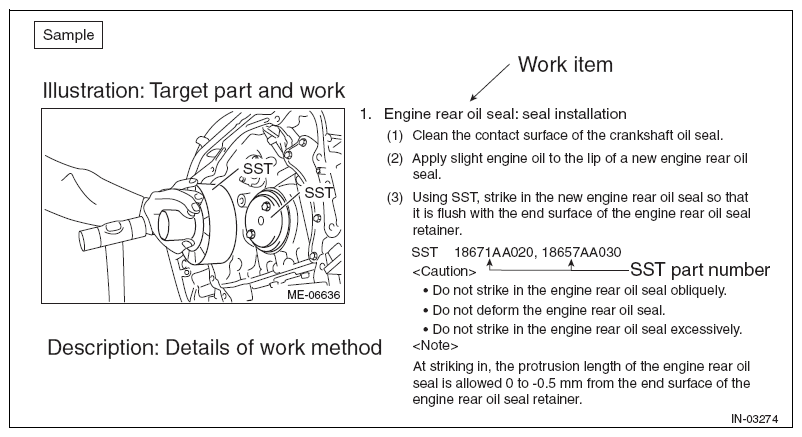 Sample

Illustration: Target part and work

SST

SST

ME-06636

Description: Details of work method

Work item

1. Engine rear oil seal: seal installation

(1) Clean the contact surface of the crankshaft oil seal.

(2) Apply slight engine oil to the lip of a new engine rear oil seal.

(3) Using SST, strike in the new engine rear oil seal so that it is flush with the end surface of the engine rear oil seal retainer.

SST 18671AA020, 18657AA030

SST part number

<Caution>

• Do not strike in the engine rear oil seal obliquely.

• Do not deform the engine rear oil seal.

• Do not strike in the engine rear oil seal excessively.

<Note>

At striking in, the protrusion length of the engine rear oil seal is allowed 0 to -0.5 mm from the end surface of the engine rear oil seal retainer.

IN-03274