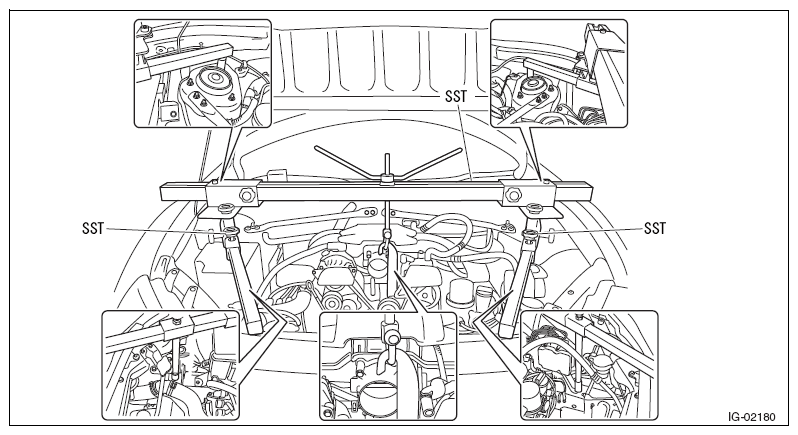 SST
SST
SST
IG-02180