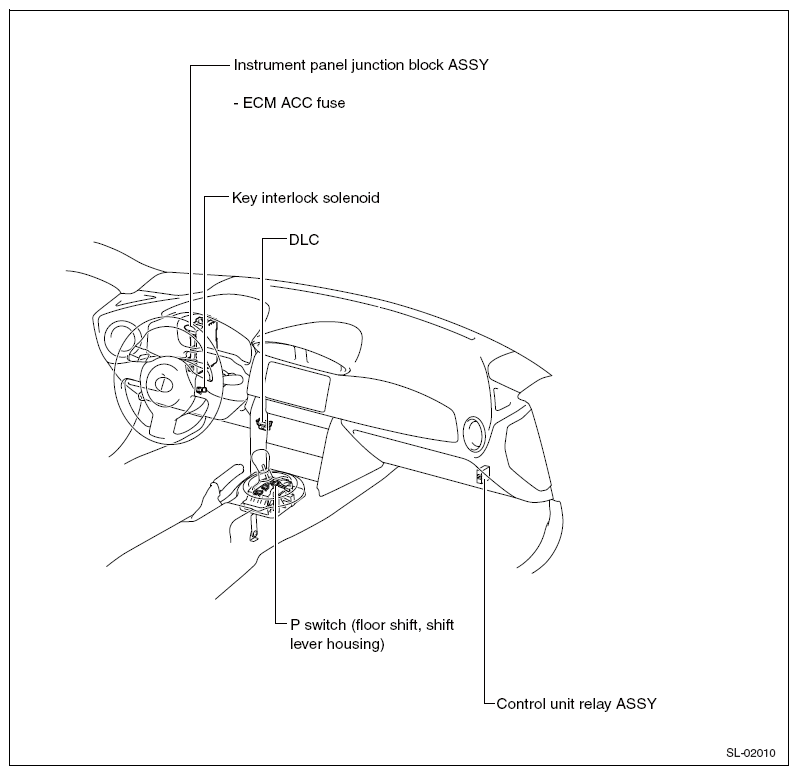 Instrument panel junction block ASSY

- ECM ACC fuse

Key interlock solenoid

DLC

P switch (floor shift, shift lever housing)

Control unit relay ASSY

SL-02010