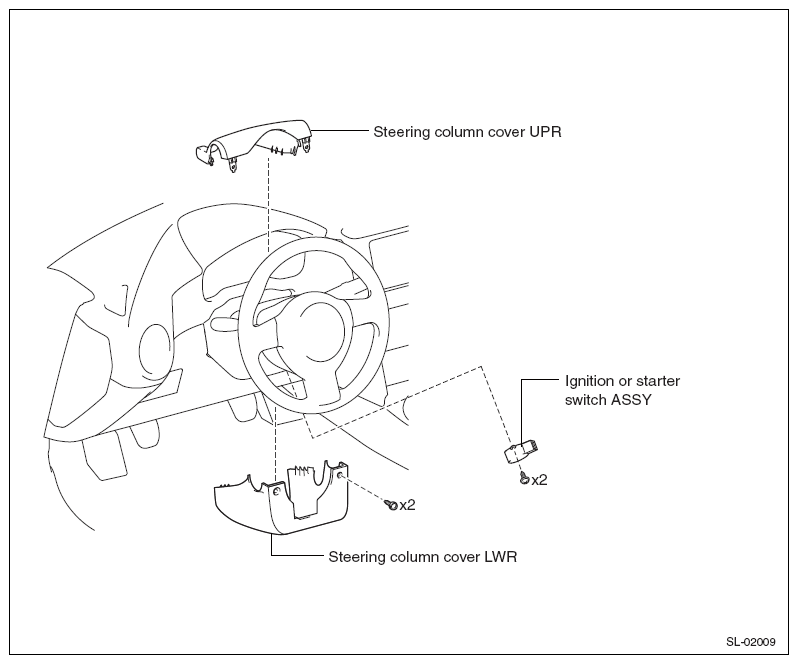 Steering column cover UPR

Ignition or starter switch ASSY

x2

x2

Steering column cover LWR

SL-02009