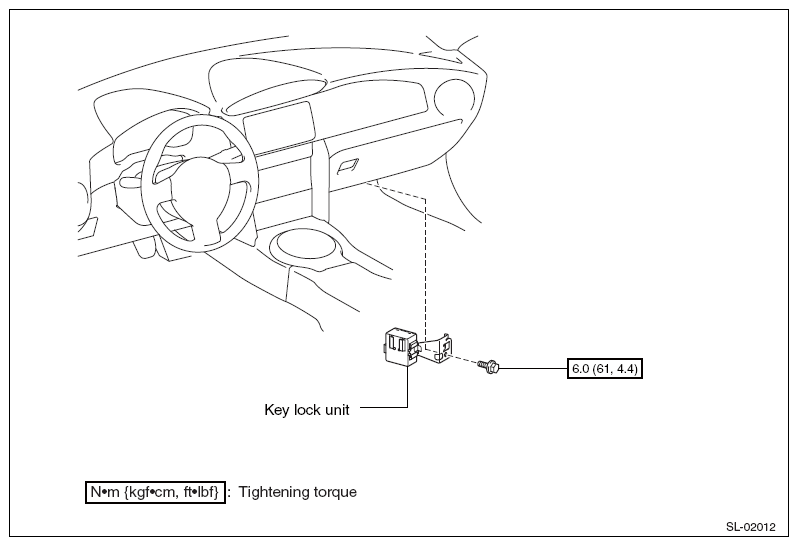 6.0 (61, 4.4)

Key lock unit

N•m {kgf•cm, ft•lbf} : Tightening torque

SL-02012